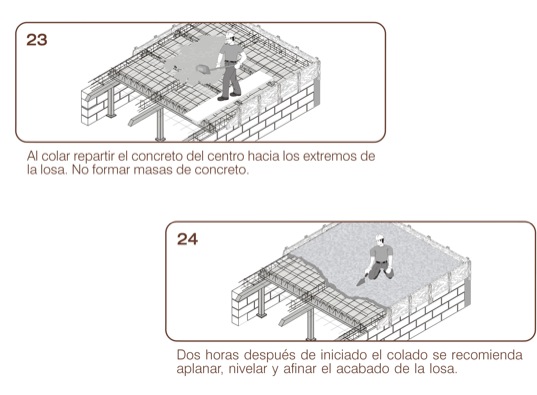 23

Al colar repartir el concreto del centro hacia los extremos de la losa. No formar masas de concreto.

24

Dos horas después de iniciado el colado se recomienda aplanar, nivelar y afinar el acabado de la losa.